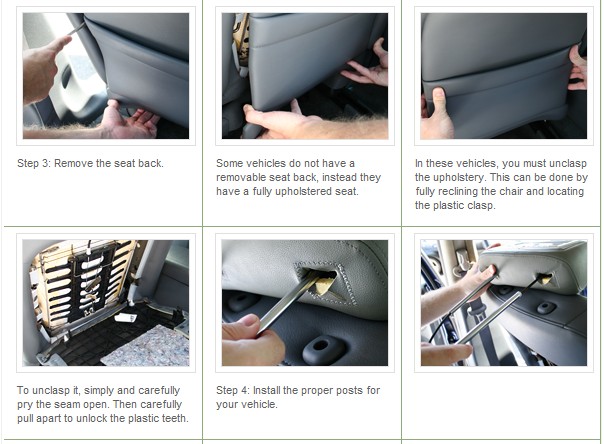 Step 3: Remove the seat back.

Some vehicles do not have a removable seat back, instead they have a fully upholstered seat.

In these vehicles, you must unclasp the upholstery. This can be done by fully reclining the chair and locating the plastic clasp.

To unclasp it, simply and carefully pry the seam open. Then carefully pull apart to unlock the plastic teeth.

Step 4: Install the proper posts for your vehicle.