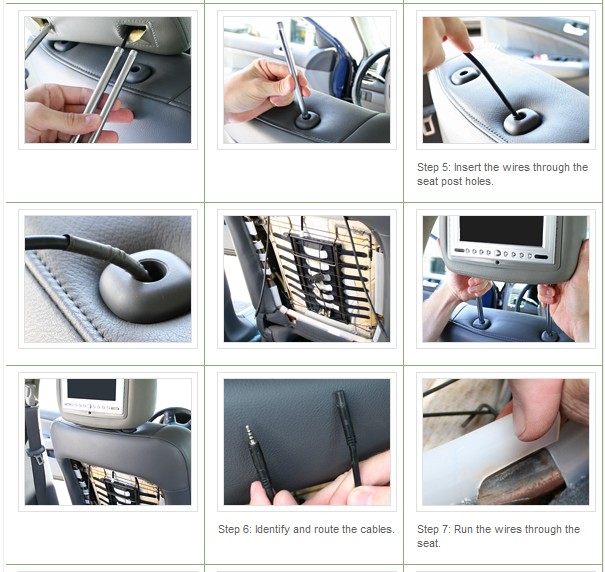 Step 5: Insert the wires through the seat post holes.

Step 6: Identify and route the cables.

Step 7: Run the wires through the seat.